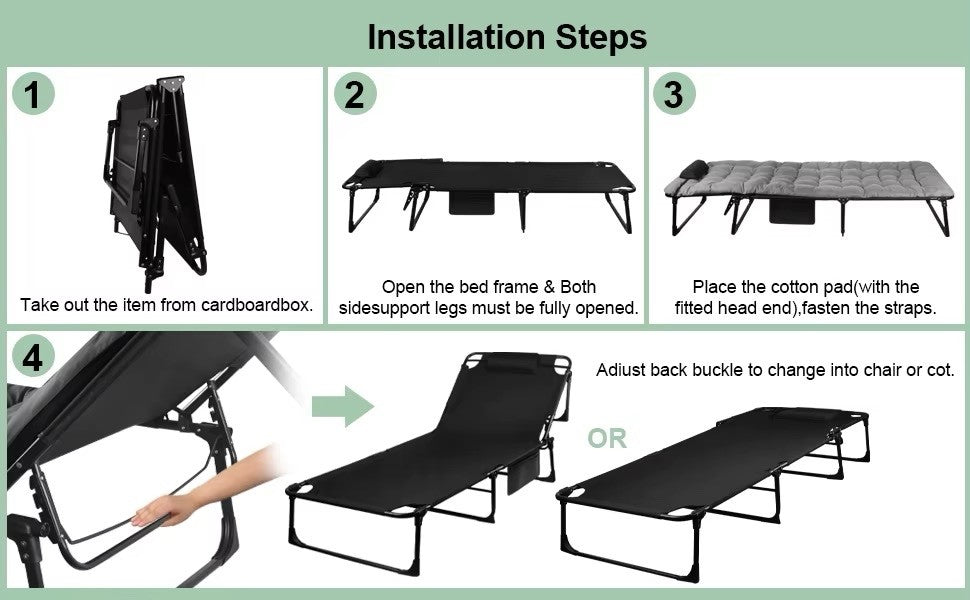 Installation Steps

1

Take out the item from cardboardbox.

2

Open the bed frame & Both sidesupport legs must be fully opened.

3

Place the cotton pad(with the fitted head end),fasten the straps.

4

Adiust back buckle to change into chair or cot.

OR