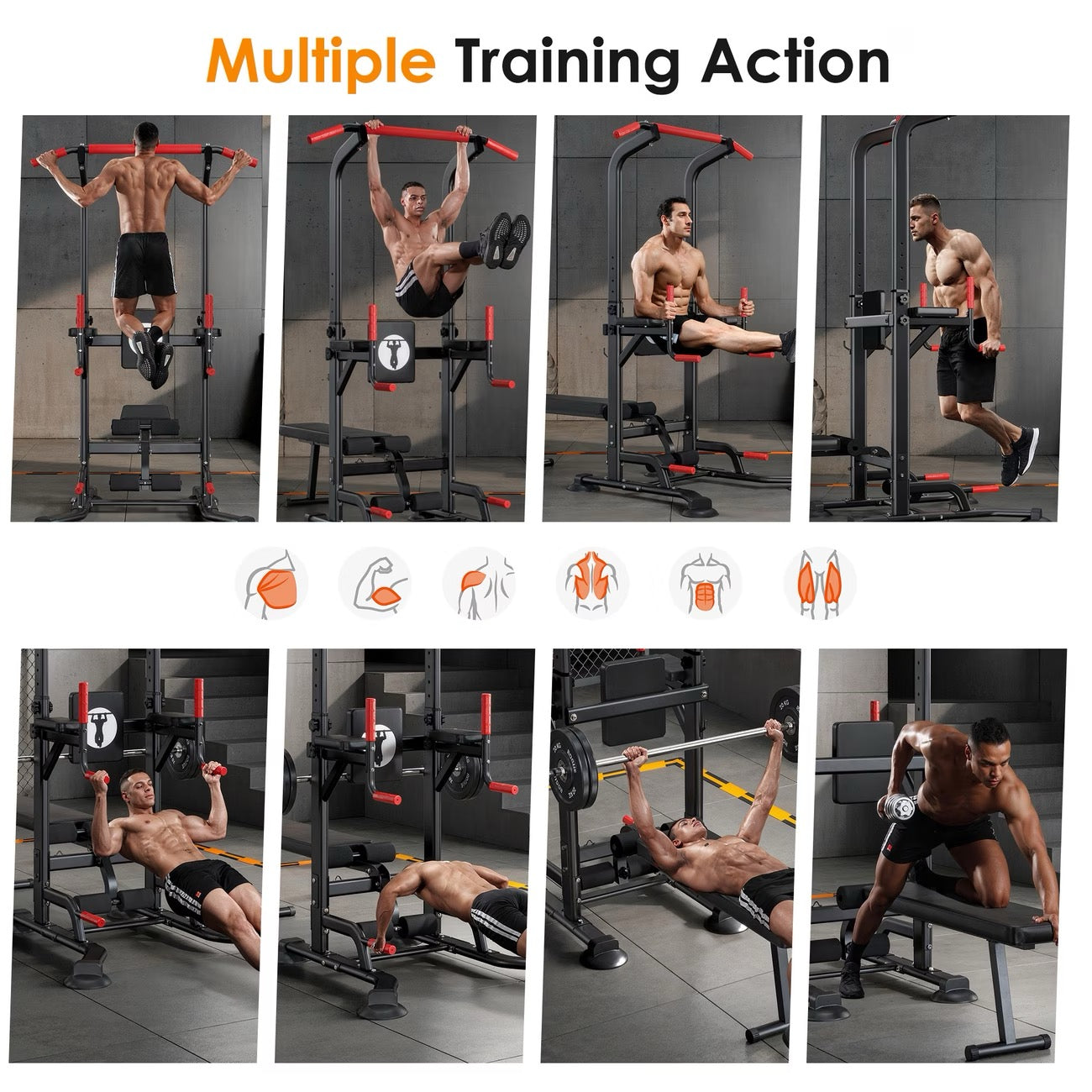 Multiple Training Action